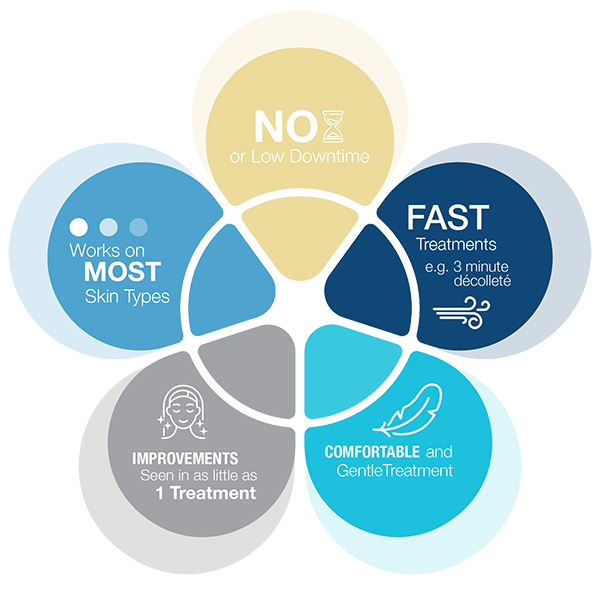 NO
or Low Downtime

FAST
Treatments
e.g. 3 minute décolleté

COMFORTABLE and GentleTreatment

IMPROVEMENTS
Seen in as little as
1 Treatment

Works on
MOST
Skin Types